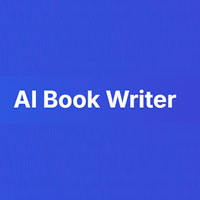 AI Book Writer